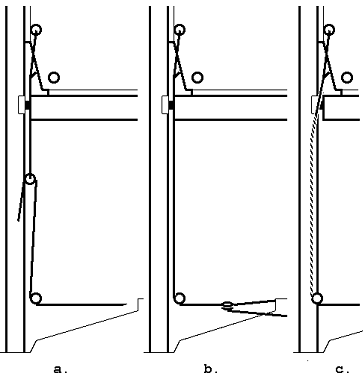 a.

b.

c.